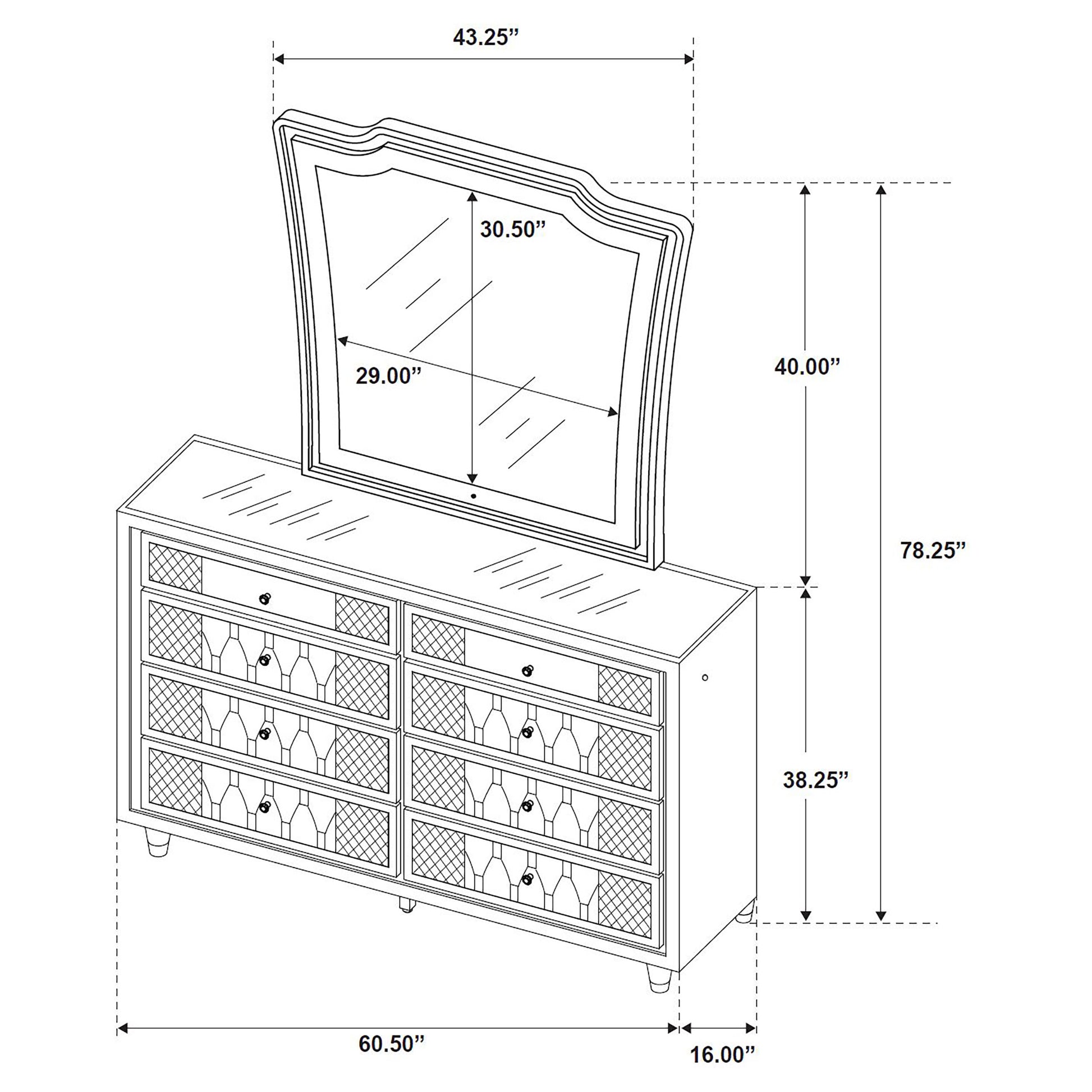 43.25”

30.50”

29.00”

40.00”

78.25”

38.25”

60.50”

16.00”