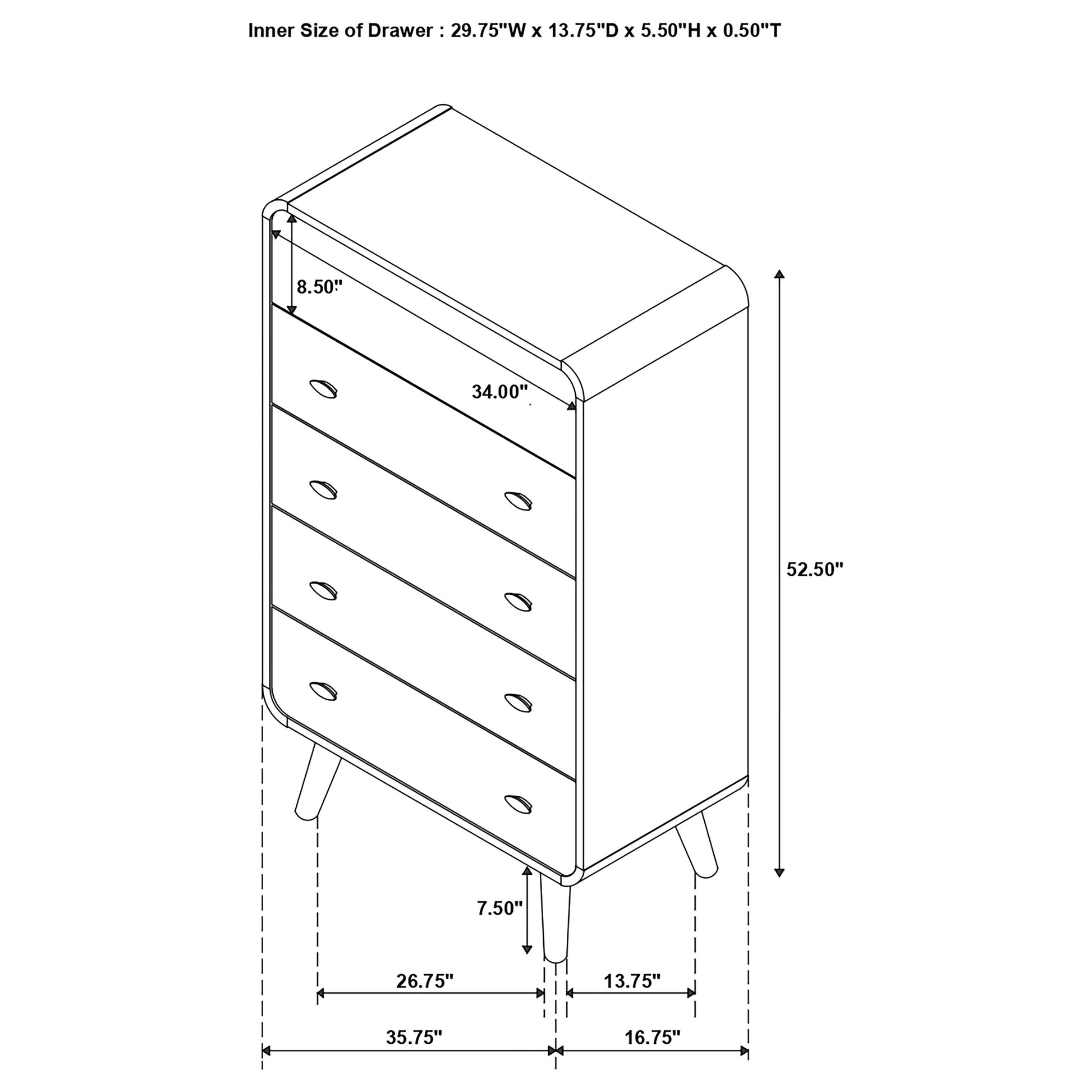 Inner Size of Drawer : 29.75"W x 13.75"D x 5.50"H x 0.50"T

8.50"

34.00"

52.50"

7.50"

26.75"

13.75"

35.75"

16.75"