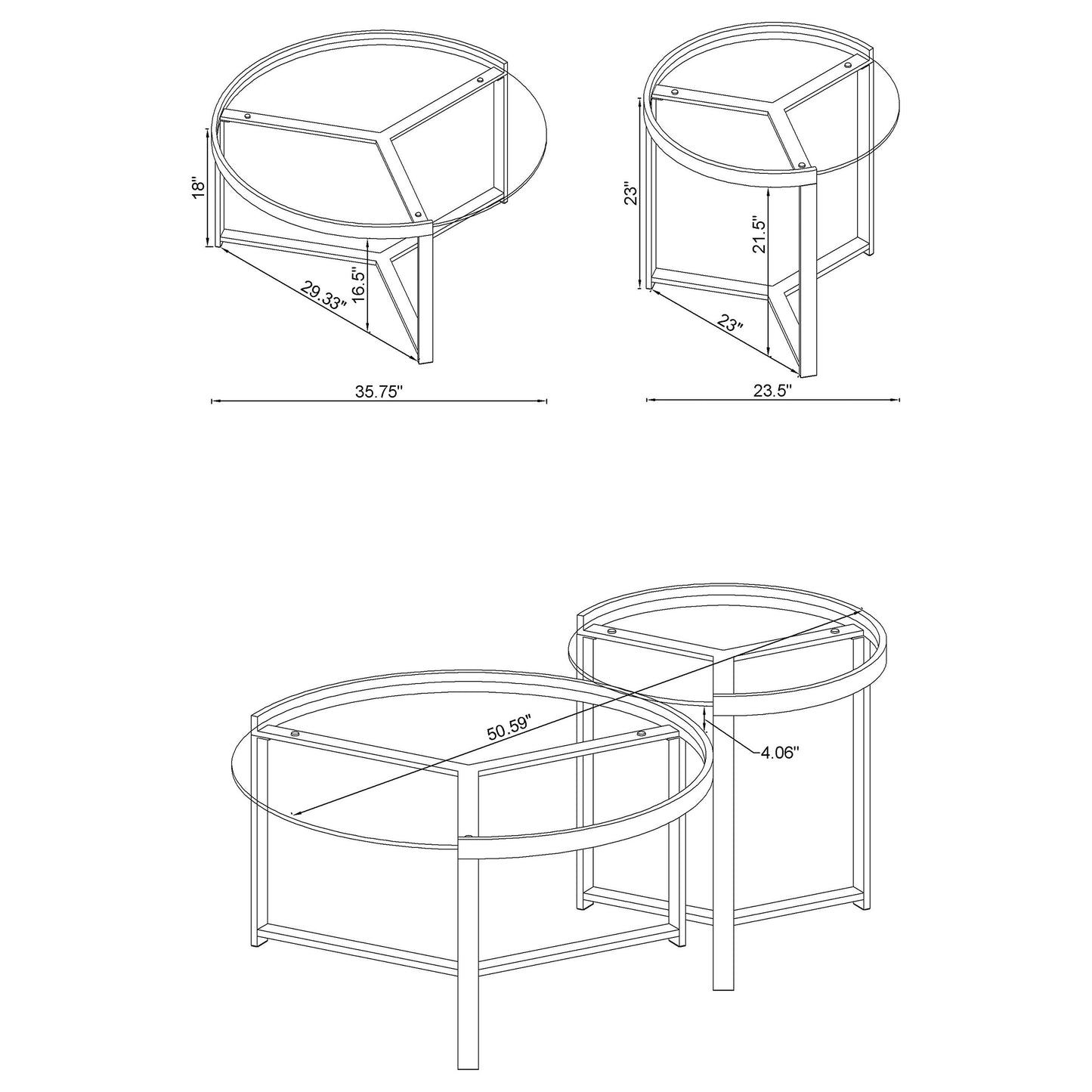 18"

16.5"

29.33"

35.75"

23"

21.5"

23"

23.5"

50.59"

4.06"