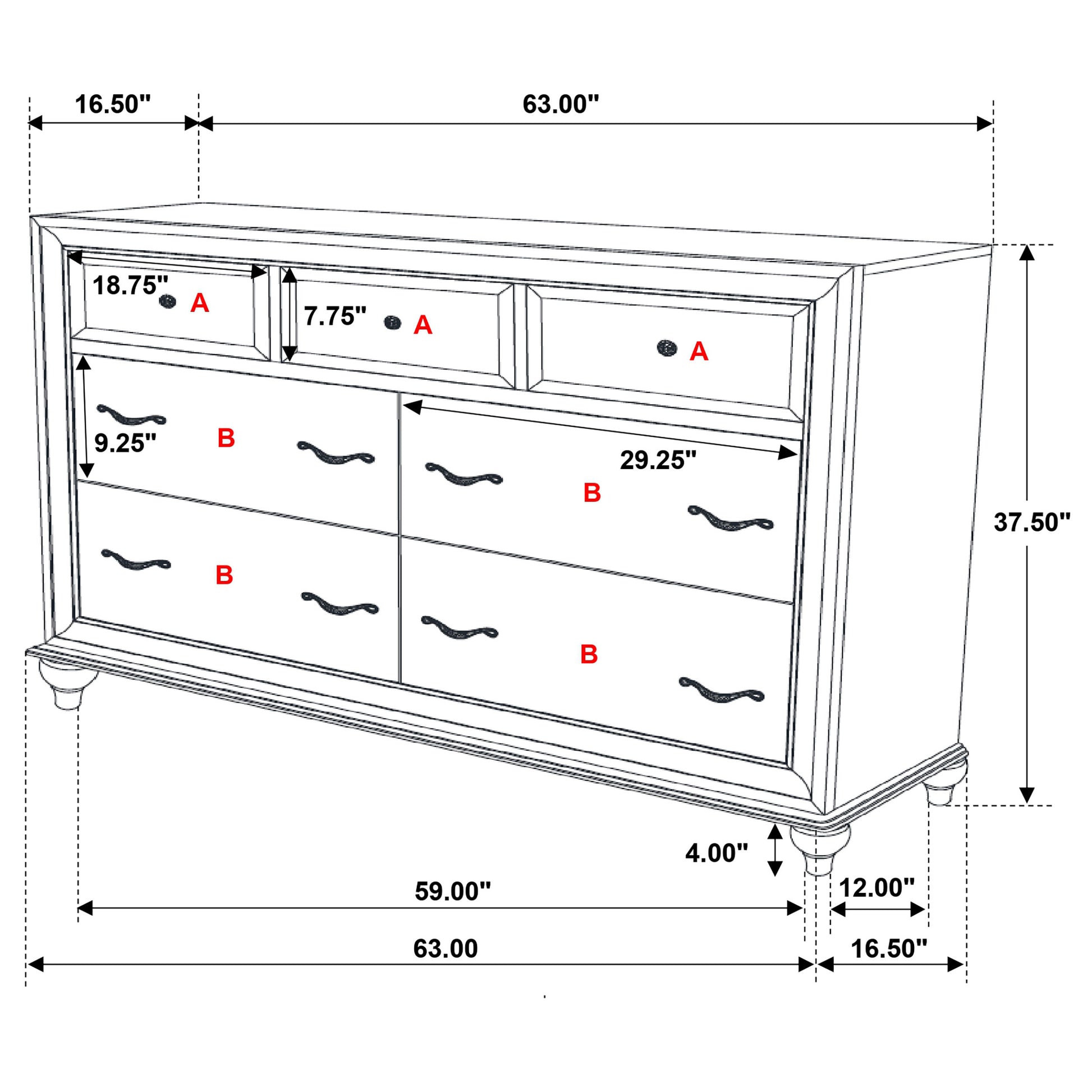 16.50"

63.00"

18.75"

A

7.75"

A

A

9.25"

B

29.25"

B

37.50"

B

B

4.00"

59.00"

12.00"

63.00

16.50"